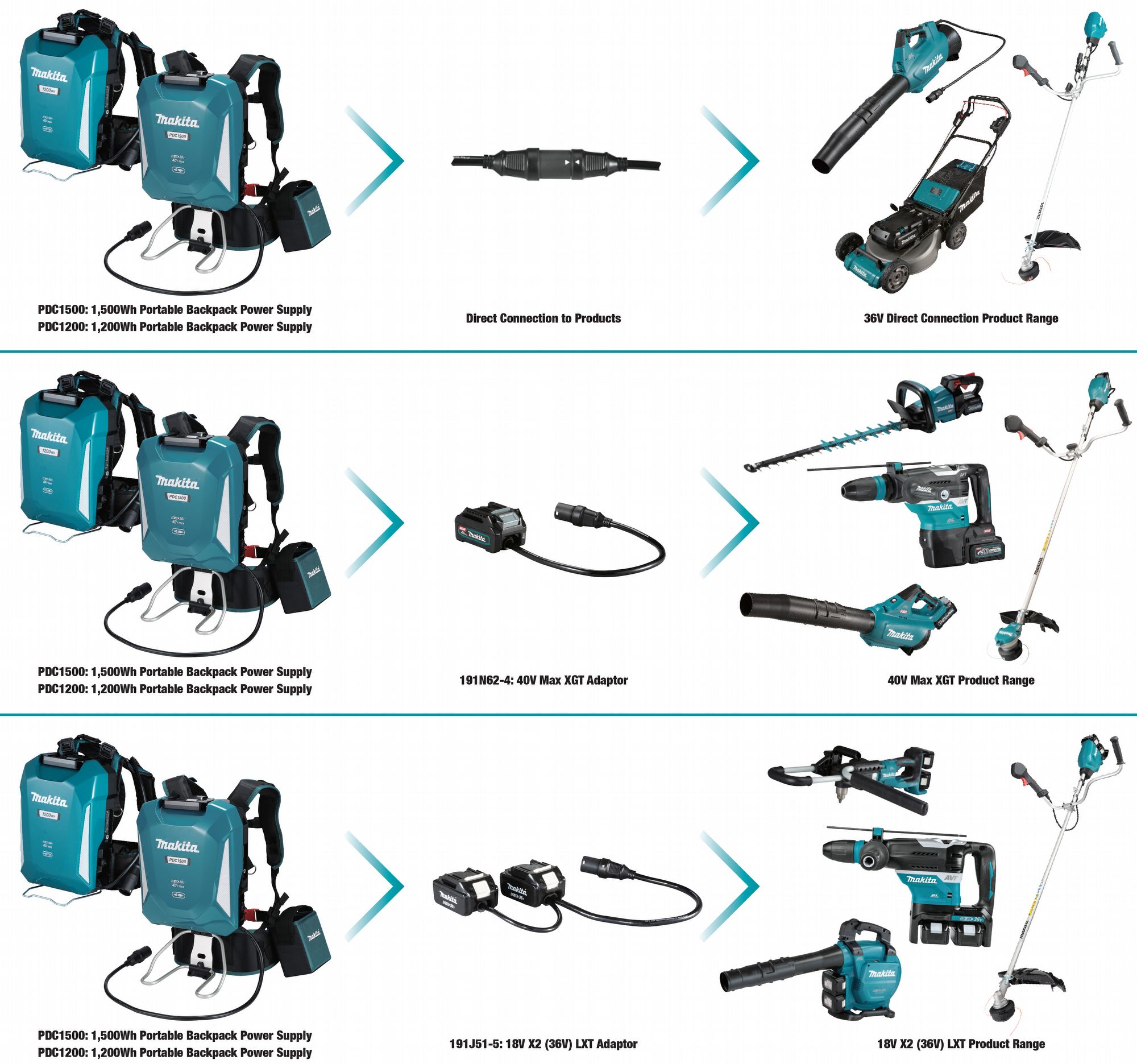 Makita
1200Wh

Makita
PDC1500

PDC1500: 1,500Wh Portable Backpack Power Supply
PDC1200: 1,200Wh Portable Backpack Power Supply

Direct Connection to Products

36V Direct Connection Product Range

Makita
1200Wh

Makita
PDC1500

PDC1500: 1,500Wh Portable Backpack Power Supply
PDC1200: 1,200Wh Portable Backpack Power Supply

191N62-4: 40V Max XGT Adaptor

40V Max XGT Product Range

Makita
1200Wh

Makita
PDC1500

PDC1500: 1,500Wh Portable Backpack Power Supply
PDC1200: 1,200Wh Portable Backpack Power Supply

191J51-5: 18V X2 (36V) LXT Adaptor

18V X2 (36V) LXT Product Range